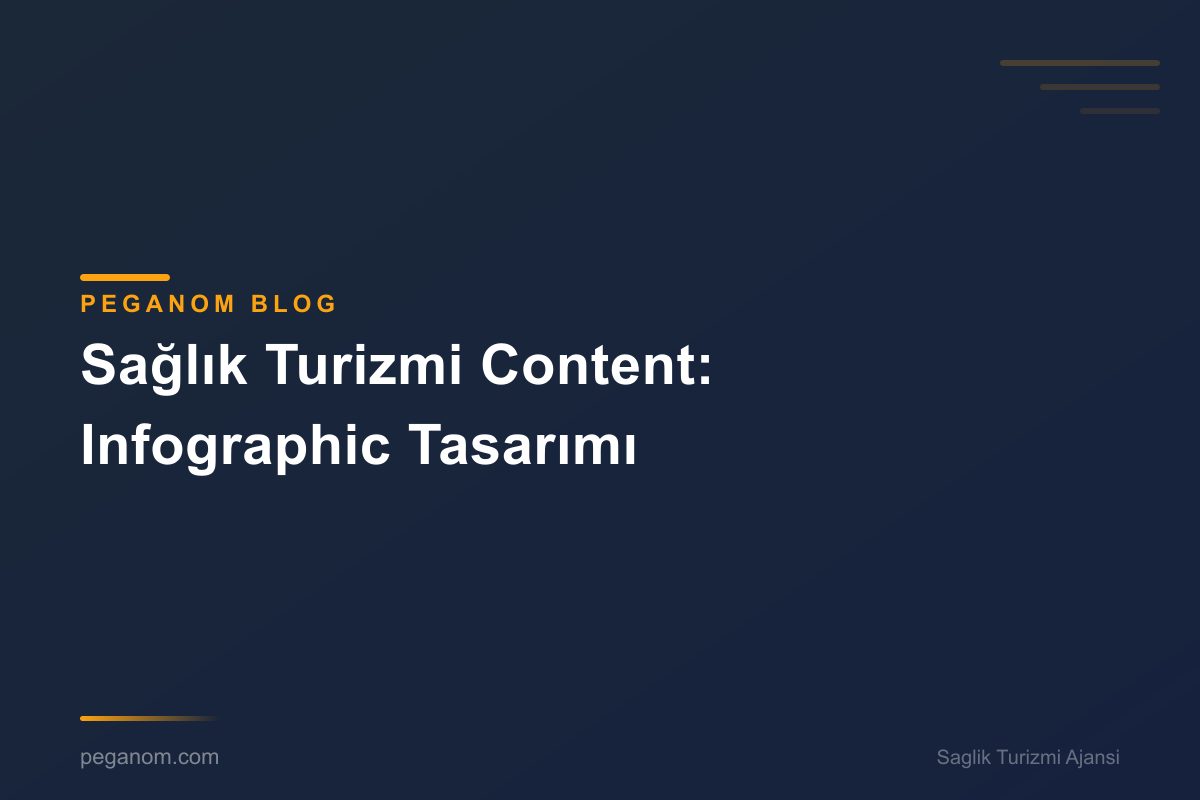 PEGANOM BLOG

Sağlık Turizmi Content: Infographic Tasarımı

peganom.com

Saglik Turizmi Ajansi